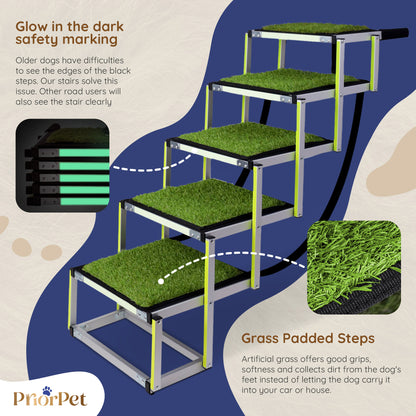 Glow in the dark safety marking

Older dogs have difficulties to see the edges of the black steps. Our stairs solve this issue. Other road users will also see the stair clearly

Grass Padded Steps

Artificial grass offers good grips, softness and collects dirt from the dog's feet instead of letting the dog carry it into your car or house.

PriorPet