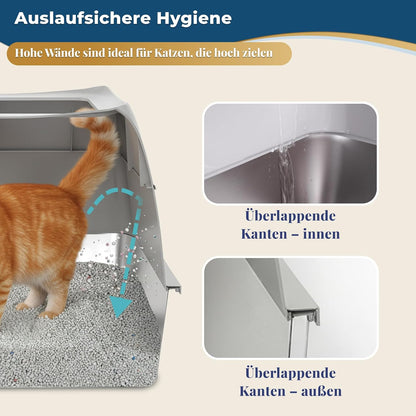 Auslaufsichere Hygiene

Hohe Wände sind ideal für Katzen, die hoch zielen

Überlappende Kanten – innen

Überlappende Kanten – außen