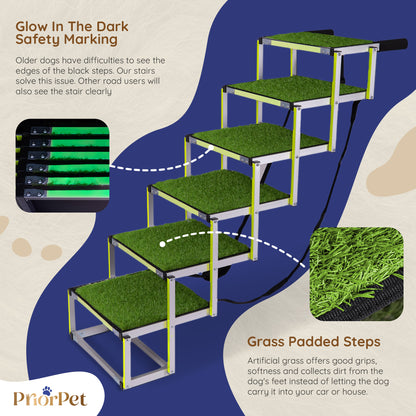 Glow In The Dark Safety Marking

Older dogs have difficulties to see the edges of the black steps. Our stairs solve this issue. Other road users will also see the stair clearly

Grass Padded Steps

Artificial grass offers good grips, softness and collects dirt from the dog's feet instead of letting the dog carry it into your car or house.

PriorPet