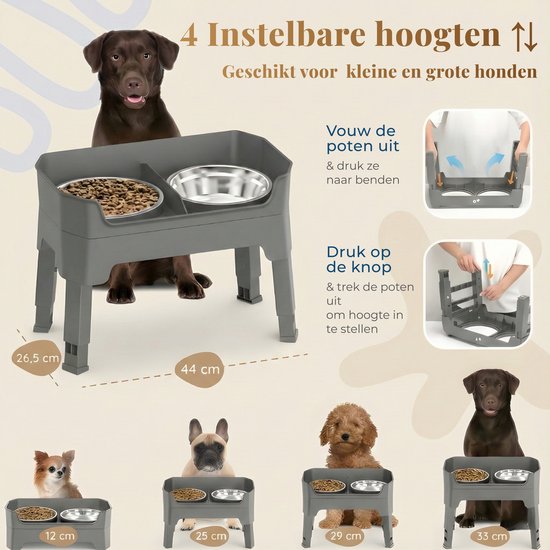 4 Instelbare hoogten ↑↓

Geschikt voor kleine en grote honden

Vouw de poten uit

& druk ze naar benden

Druk op de knop

& trek de poten uit om hoogte in te stellen

26,5 cm

44 cm

12 cm

25 cm

29 cm

33 cm