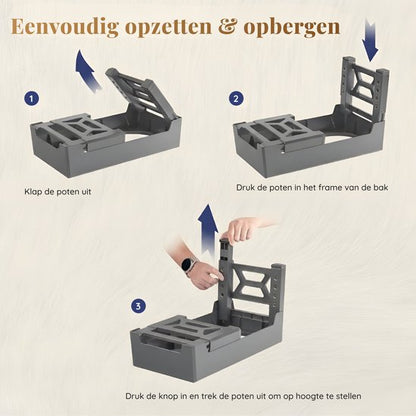 Eenvoudig opzetten & opbergen

1

Klap de poten uit

2

Druk de poten in het frame van de bak

3

Druk de knop in en trek de poten uit om op hoogte te stellen