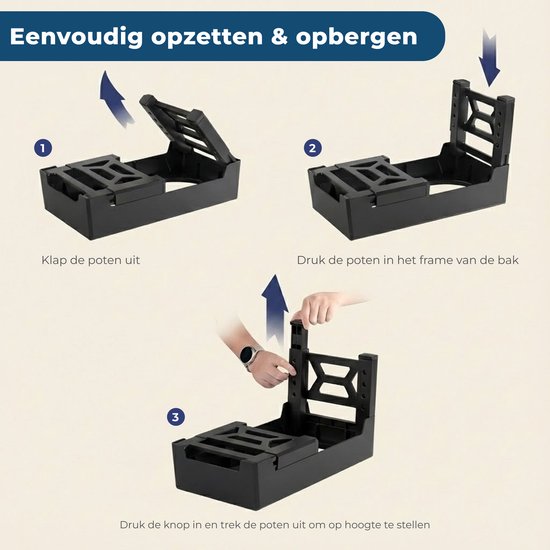 Eenvoudig opzetten & opbergen

1

Klap de poten uit

2

Druk de poten in het frame van de bak

3

Druk de knop in en trek de poten uit om op hoogte te stellen