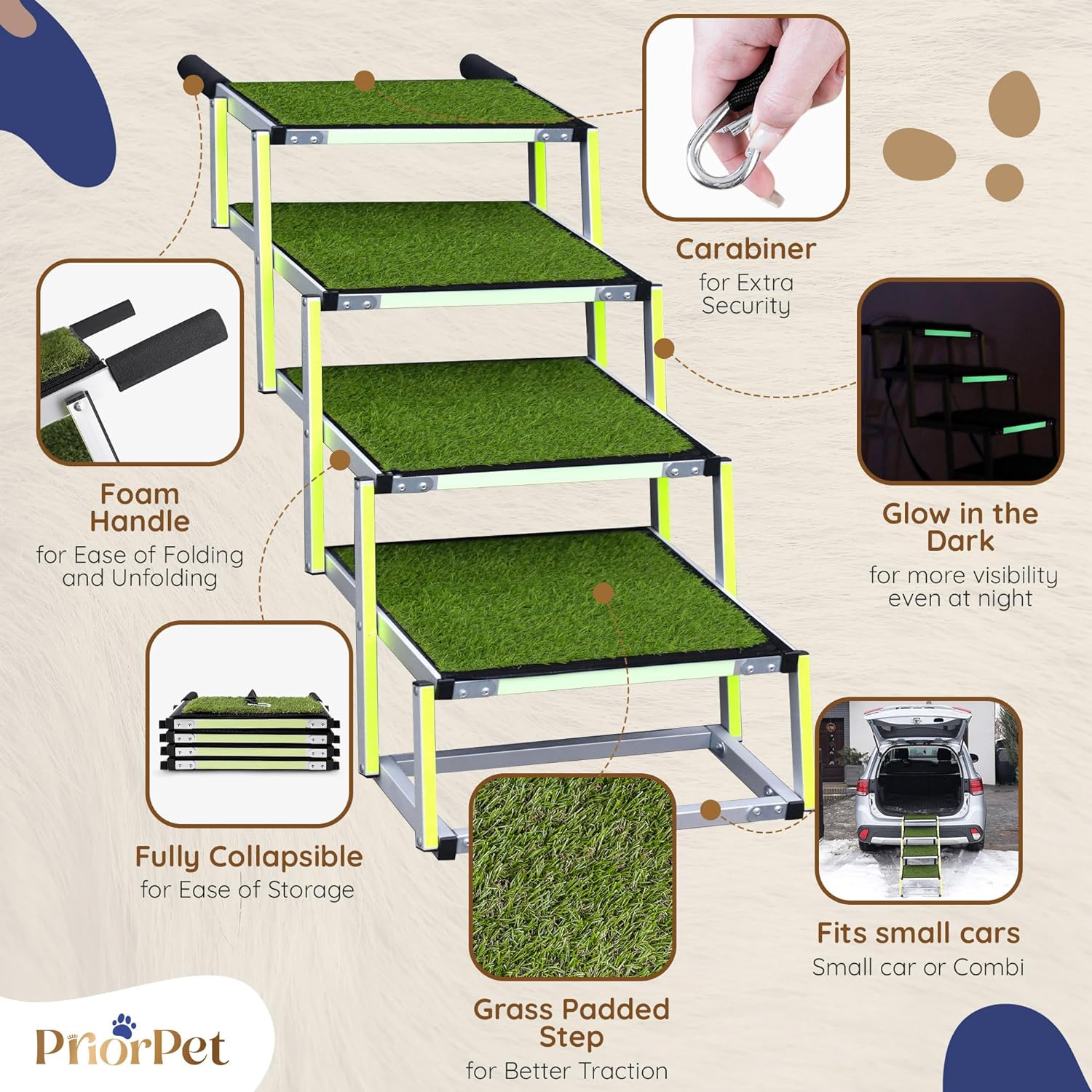 Carabiner
for Extra Security

Foam Handle
for Ease of Folding and Unfolding

Glow in the Dark
for more visibility even at night

Fully Collapsible
for Ease of Storage

Fits small cars
Small car or Combi

Grass Padded Step
for Better Traction

PriorPet