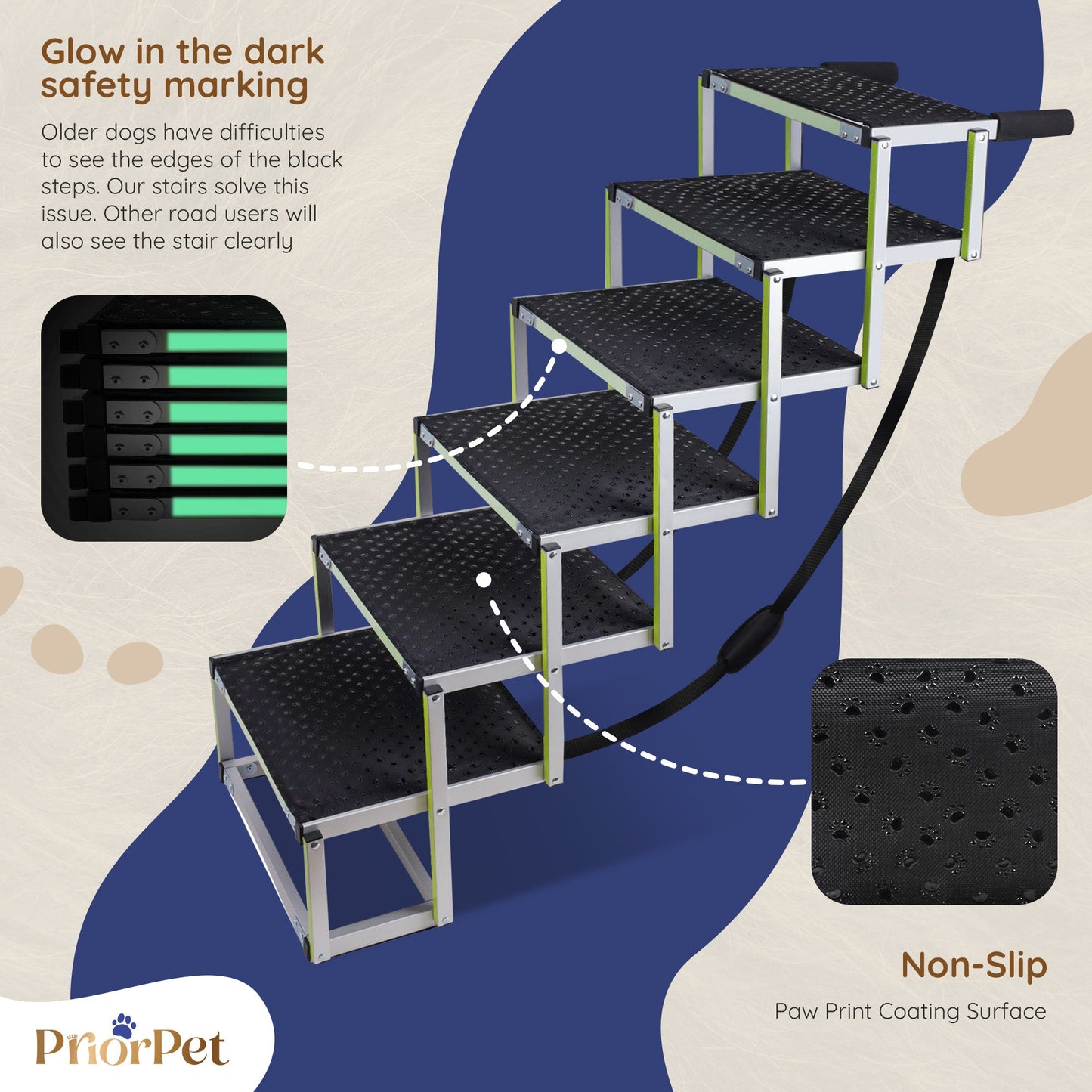 Glow in the dark safety marking

Older dogs have difficulties to see the edges of the black steps. Our stairs solve this issue. Other road users will also see the stair clearly

Non-Slip

Paw Print Coating Surface

PriorPet