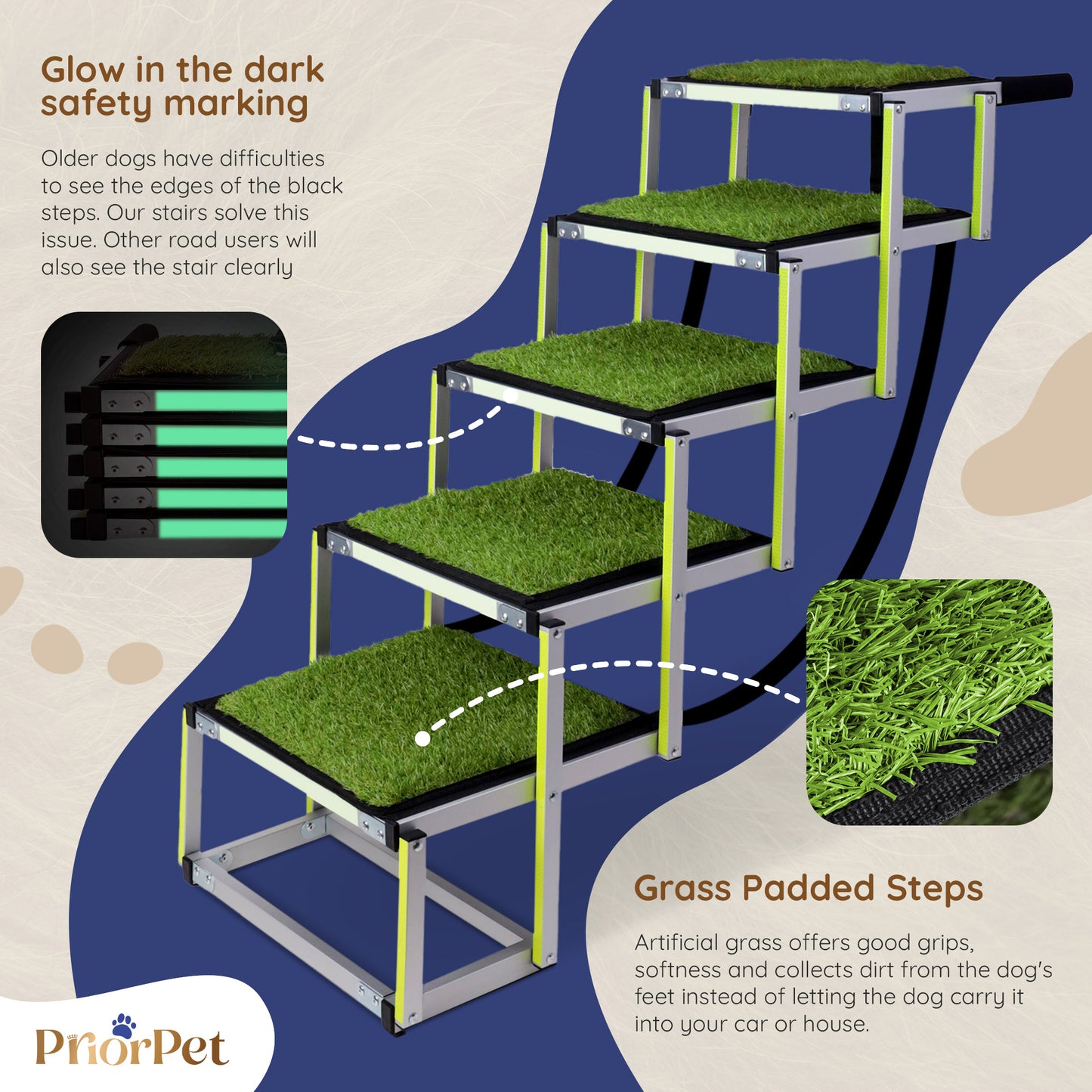 Glow in the dark safety marking

Older dogs have difficulties to see the edges of the black steps. Our stairs solve this issue. Other road users will also see the stair clearly

Grass Padded Steps

Artificial grass offers good grips, softness and collects dirt from the dog's feet instead of letting the dog carry it into your car or house.

PriorPet