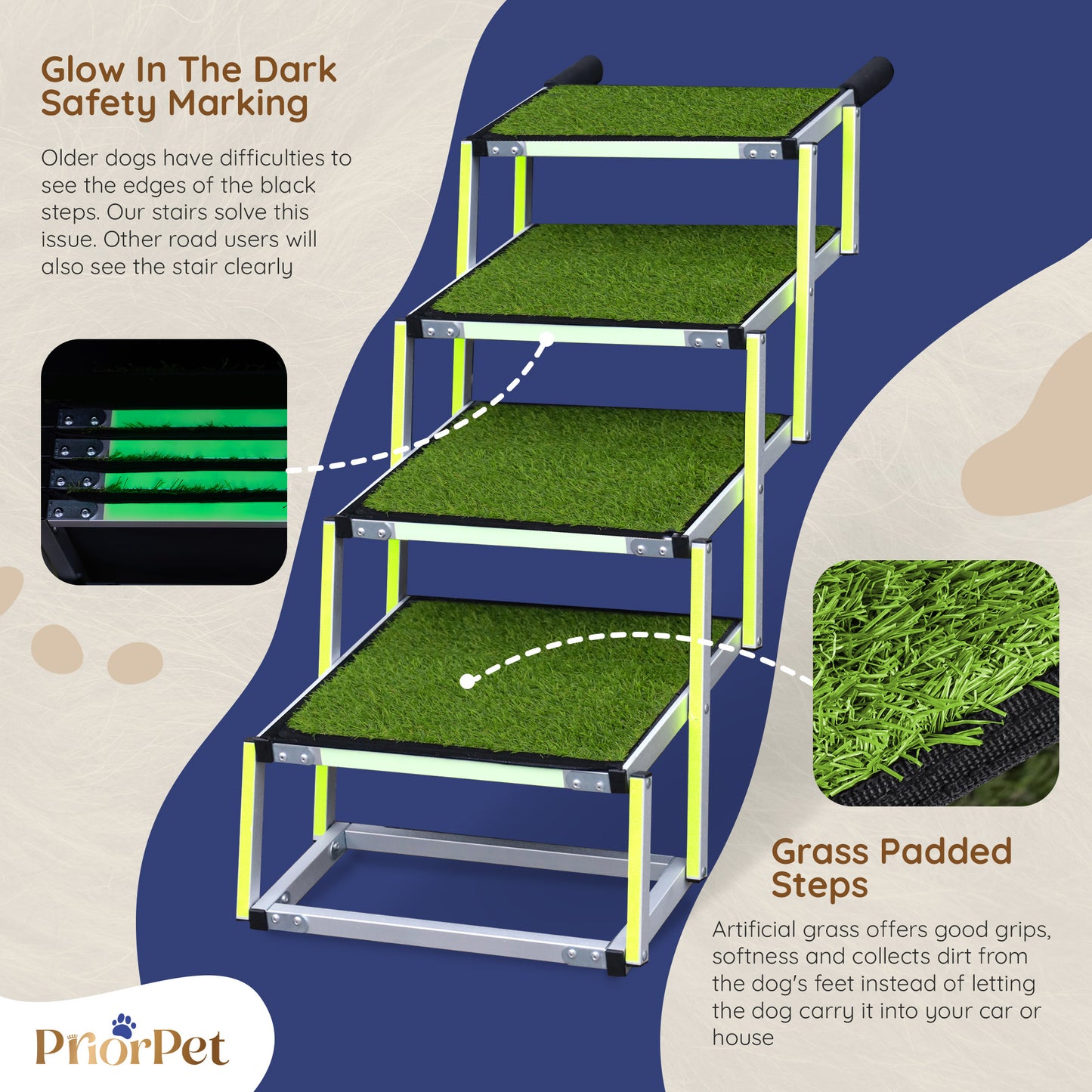 Glow In The Dark Safety Marking

Older dogs have difficulties to see the edges of the black steps. Our stairs solve this issue. Other road users will also see the stair clearly

Grass Padded Steps

Artificial grass offers good grips, softness and collects dirt from the dog's feet instead of letting the dog carry it into your car or house

PriorPet