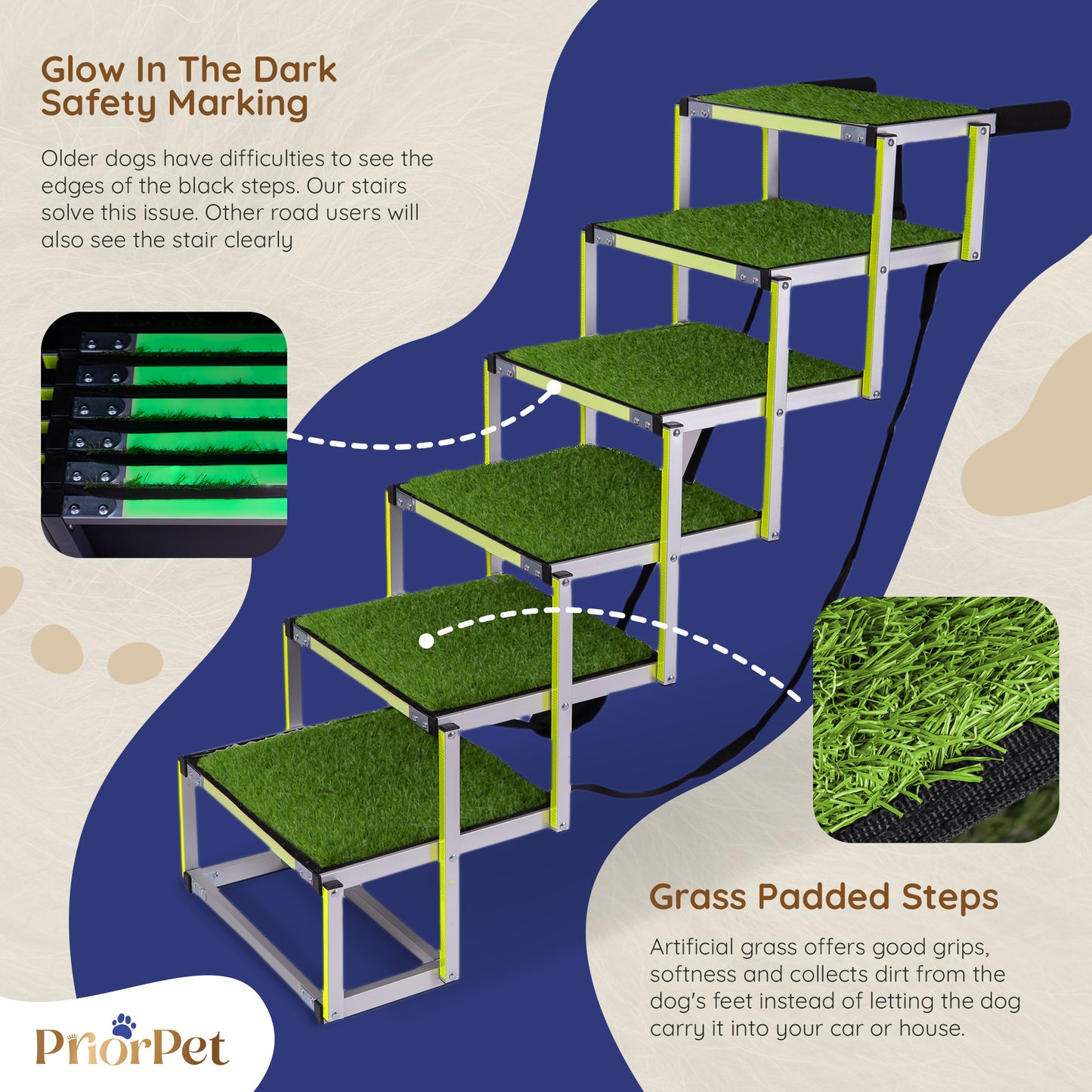 Glow In The Dark Safety Marking

Older dogs have difficulties to see the edges of the black steps. Our stairs solve this issue. Other road users will also see the stair clearly

Grass Padded Steps

Artificial grass offers good grips, softness and collects dirt from the dog's feet instead of letting the dog carry it into your car or house.

PriorPet