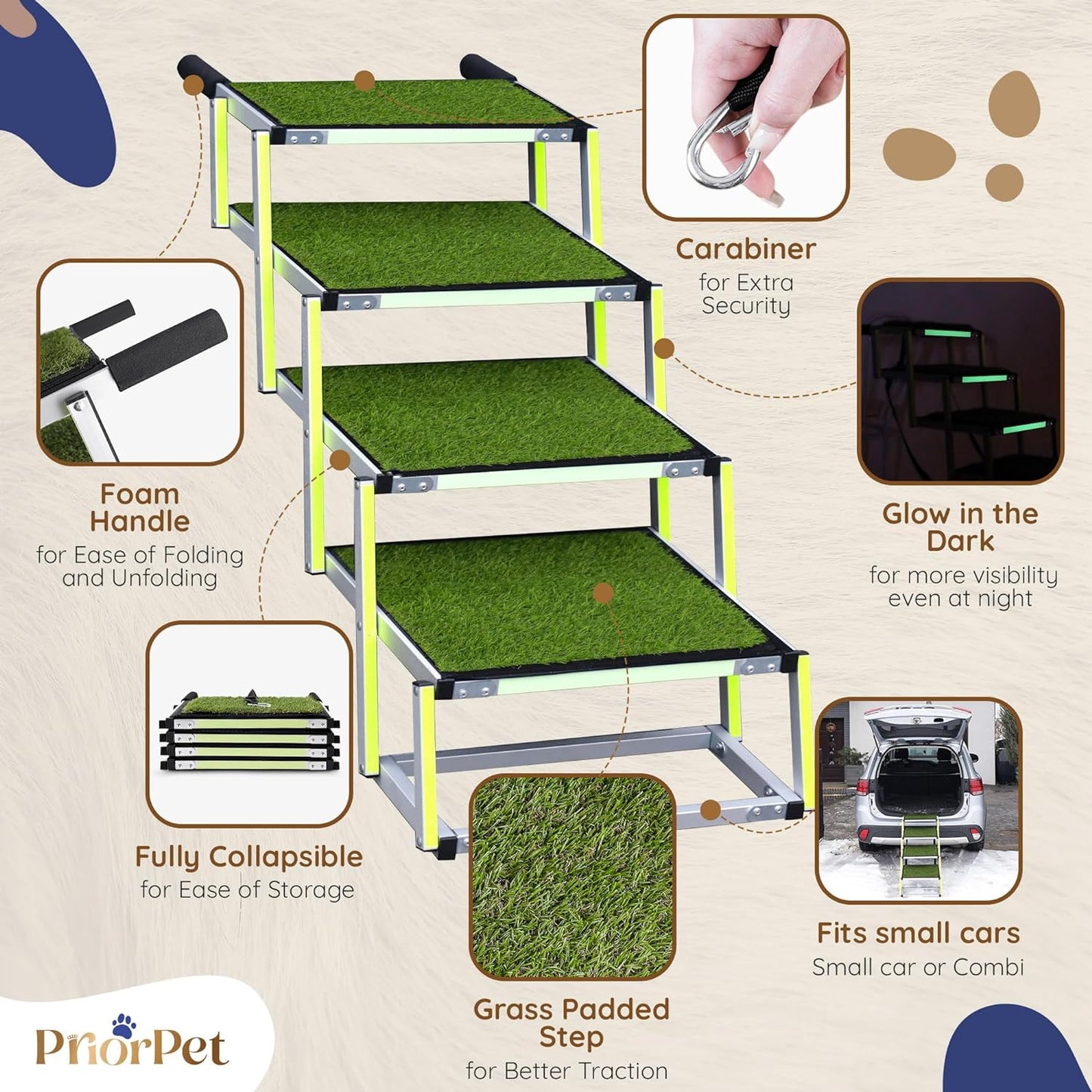 Carabiner
for Extra Security

Foam Handle
for Ease of Folding and Unfolding

Glow in the Dark
for more visibility even at night

Fully Collapsible
for Ease of Storage

Fits small cars
Small car or Combi

Grass Padded Step
for Better Traction

PriorPet