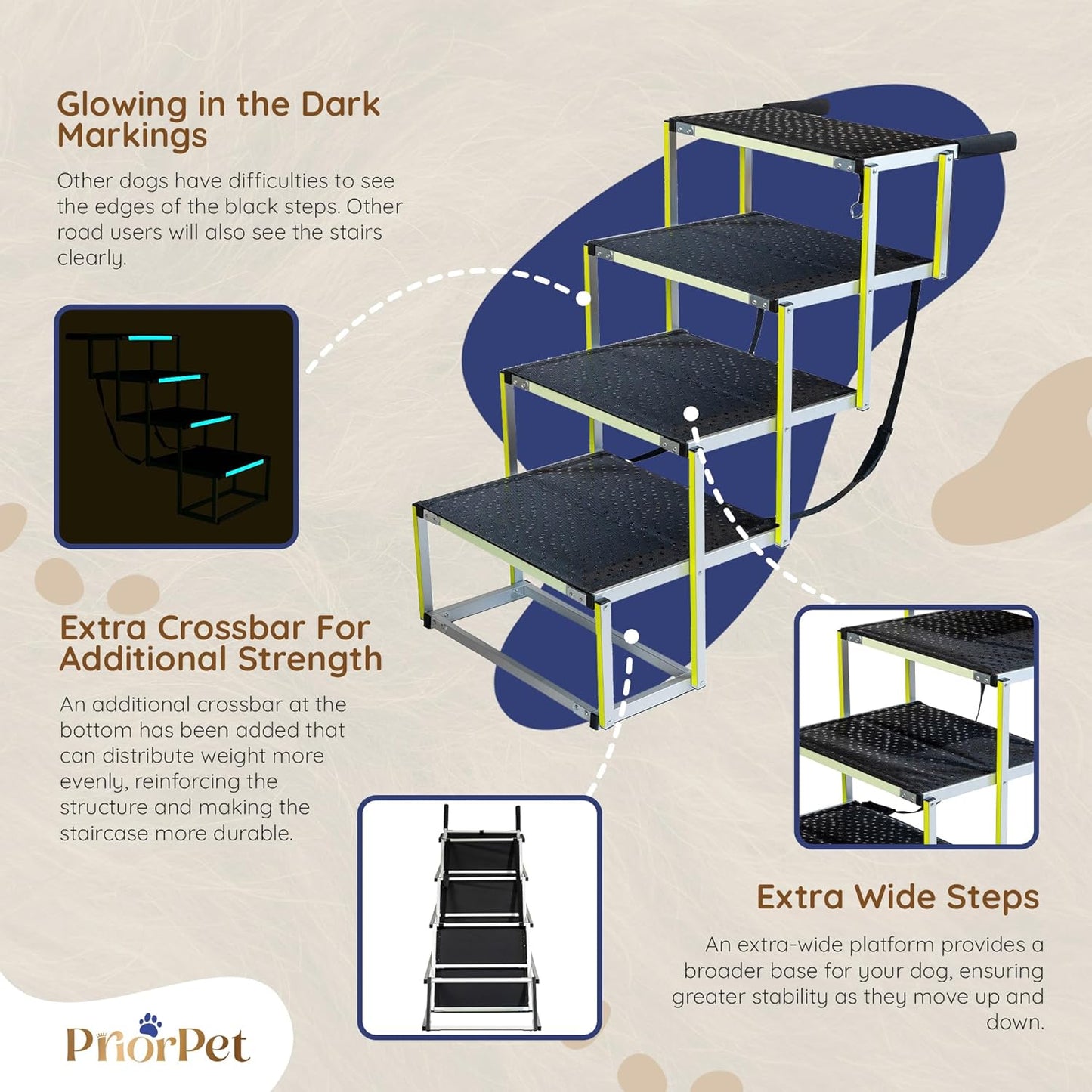 Glowing in the Dark Markings

Other dogs have difficulties to see the edges of the black steps. Other road users will also see the stairs clearly.

Extra Crossbar For Additional Strength

An additional crossbar at the bottom has been added that can distribute weight more evenly, reinforcing the structure and making the staircase more durable.

Extra Wide Steps

An extra-wide platform provides a broader base for your dog, ensuring greater stability as they move up and down.

PriorPet