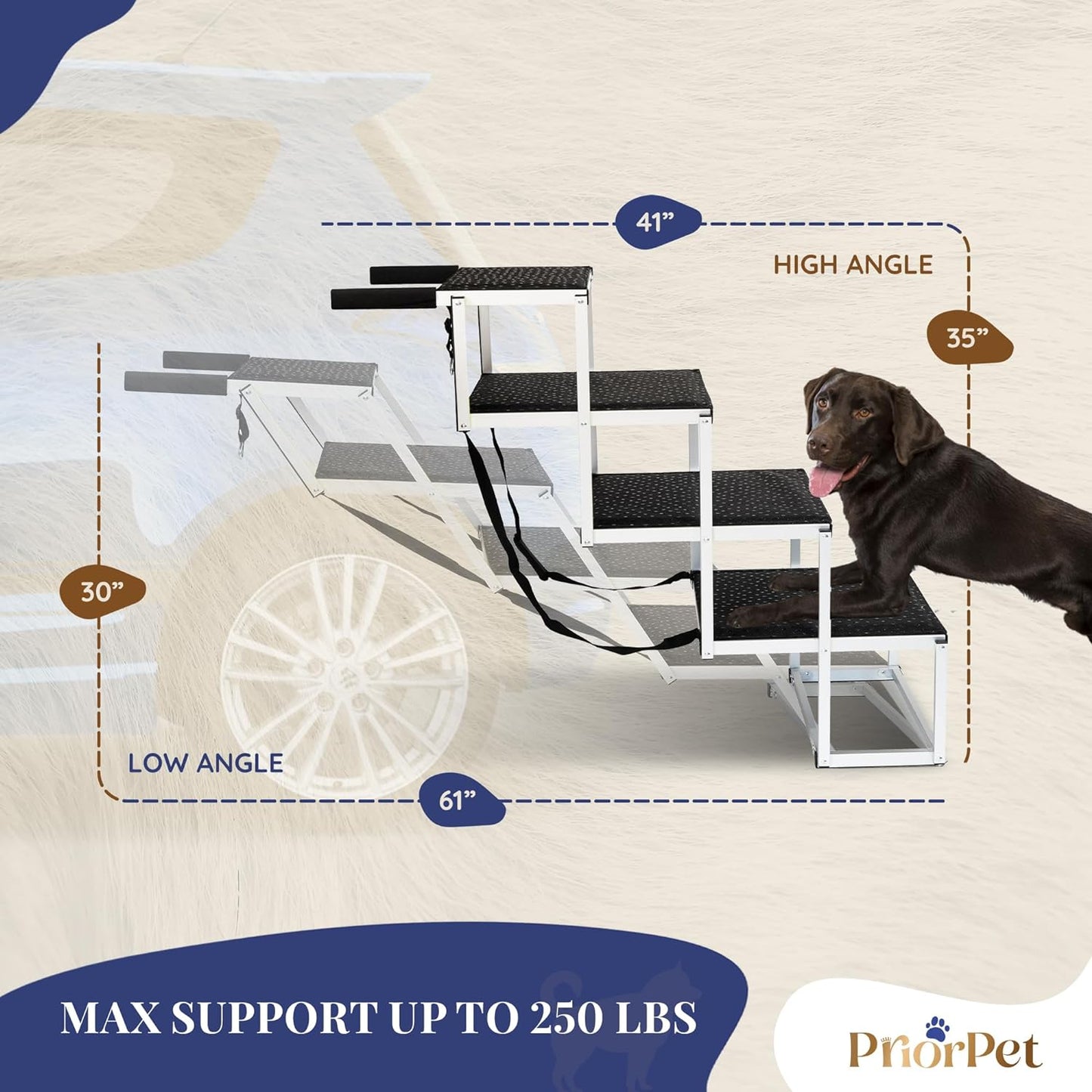 41”

HIGH ANGLE

35”

30”

LOW ANGLE

61”

MAX SUPPORT UP TO 250 LBS

PriorPet