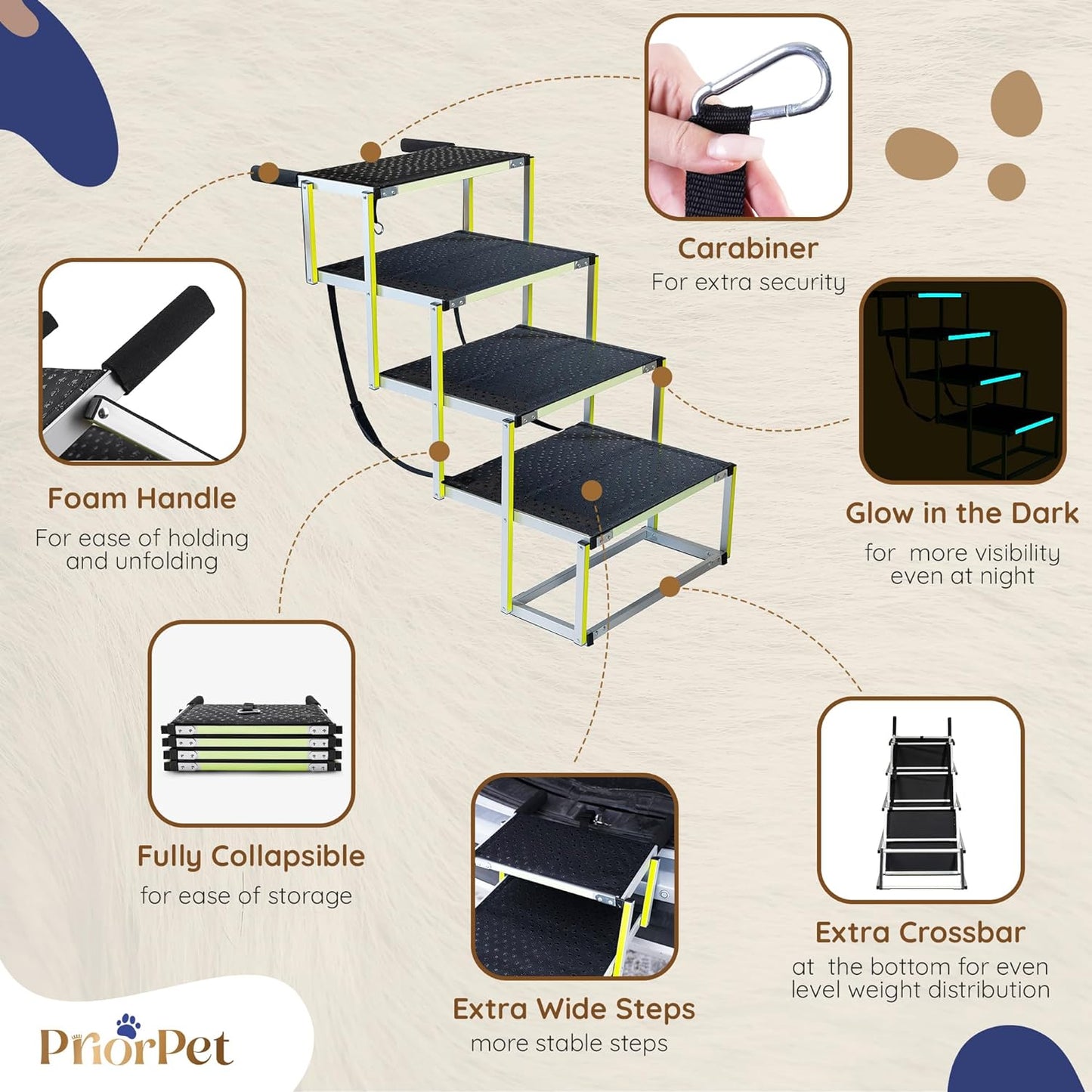 Carabiner
For extra security

Foam Handle
For ease of holding and unfolding

Glow in the Dark
for more visibility even at night

Fully Collapsible
for ease of storage

Extra Wide Steps
more stable steps

Extra Crossbar
at the bottom for even level weight distribution

PriorPet