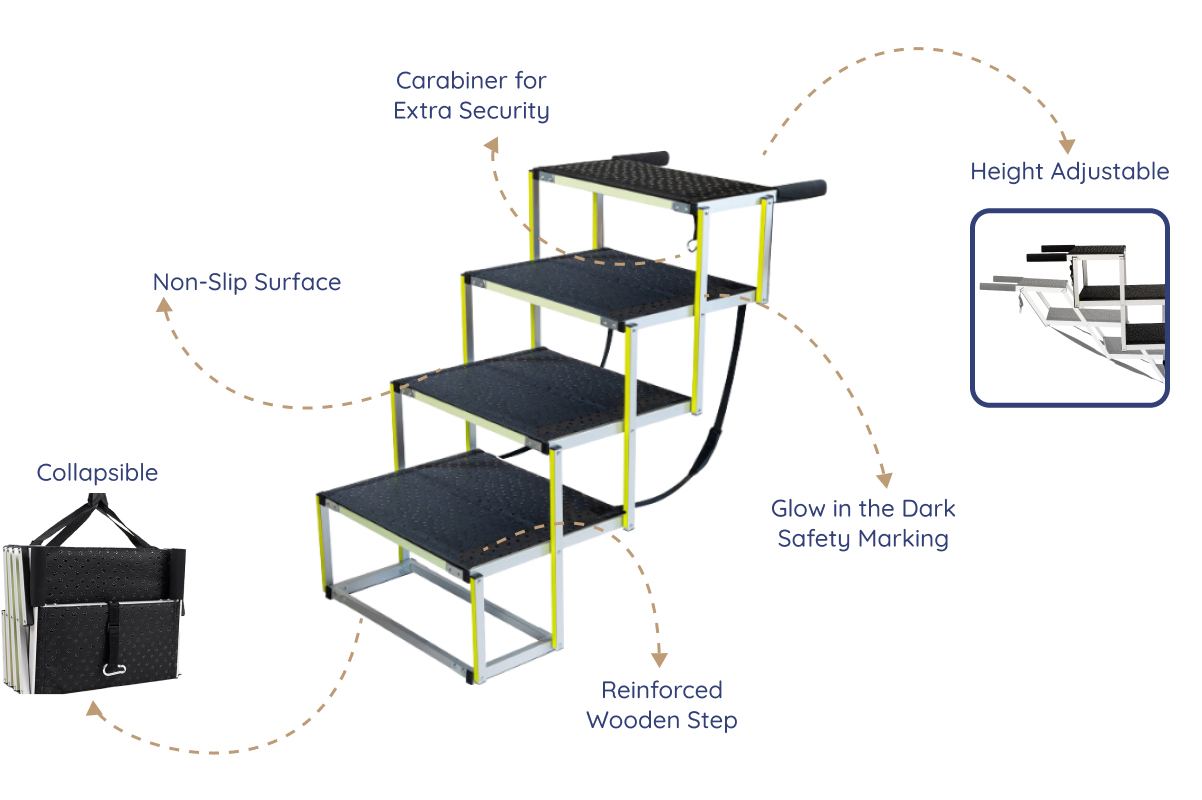 Carabiner for Extra Security

Height Adjustable

Non-Slip Surface

Collapsible

Glow in the Dark Safety Marking

Reinforced Wooden Step