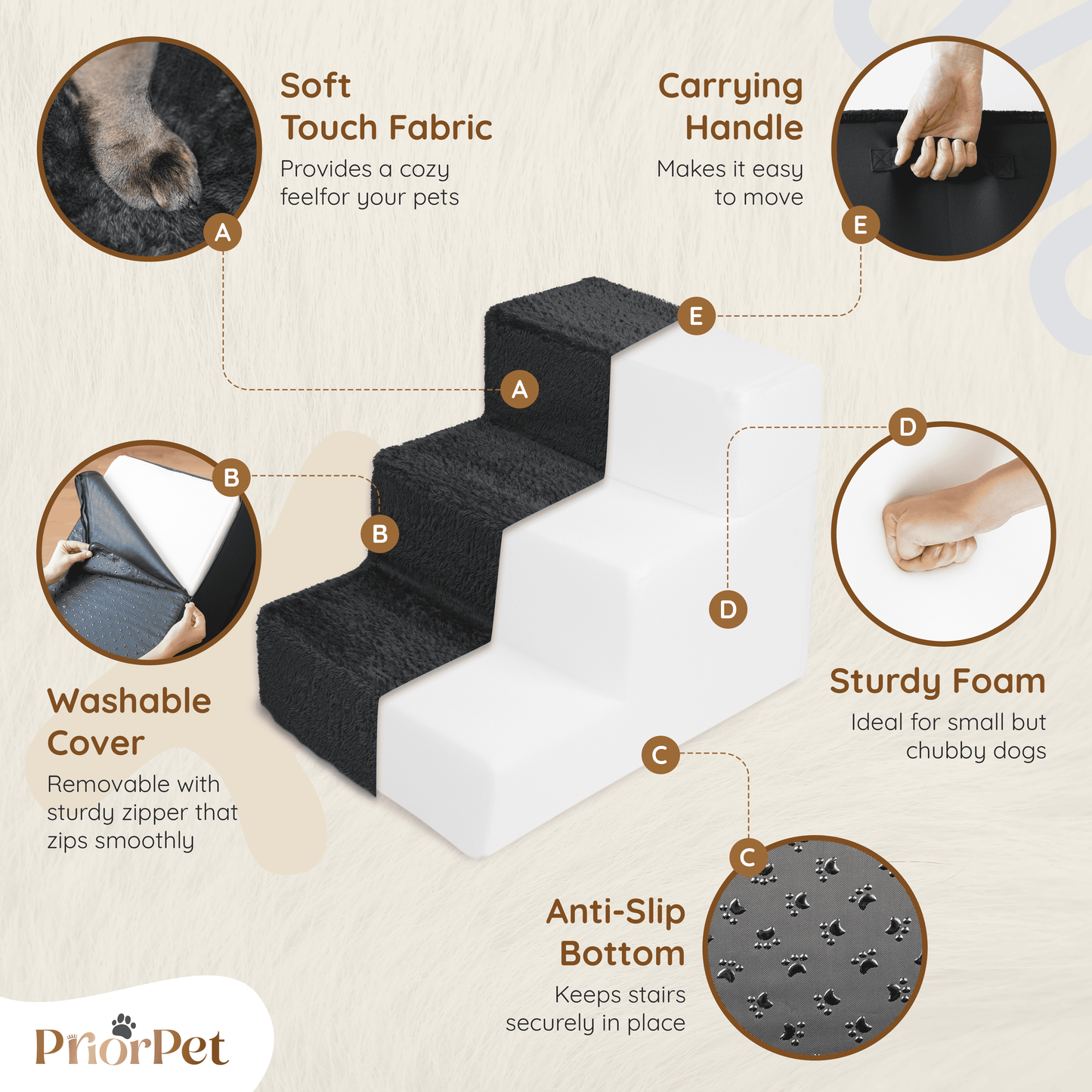 A

Soft Touch Fabric

Provides a cozy feelfor your pets

Carrying Handle

Makes it easy to move

E

E

A

B

B

D

D

Washable Cover

Removable with sturdy zipper that zips smoothly

Sturdy Foam

Ideal for small but chubby dogs

C

C

Anti-Slip Bottom

Keeps stairs securely in place

PriorPet